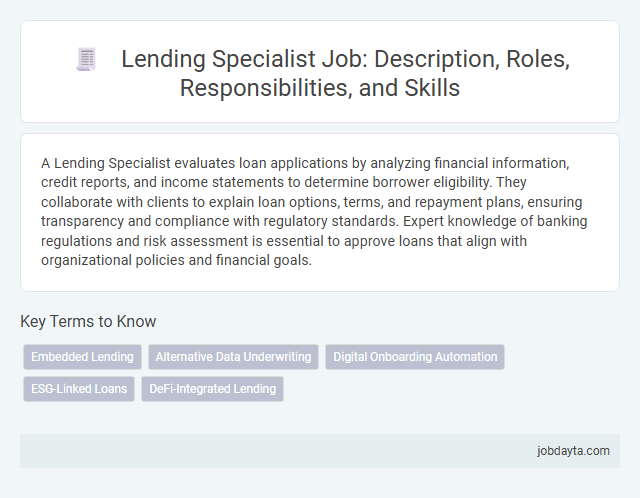 Lending Specialist Job: Description, Roles, Responsibilities, and Skills

A Lending Specialist evaluates loan applications by analyzing financial information, credit reports, and income statements to determine borrower eligibility. They collaborate with clients to explain loan options, terms, and repayment plans, ensuring transparency and compliance with regulatory standards. Expert knowledge of banking regulations and risk assessment is essential to approve loans that align with organizational policies and financial goals.

Key Terms to Know

Embedded Lending

Alternative Data Underwriting

Digital Onboarding Automation

ESG-Linked Loans

DeFi-Integrated Lending

jobdayta.com