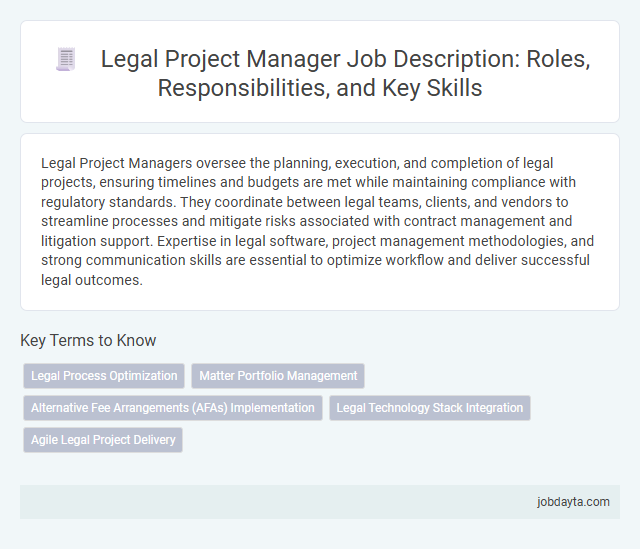 Legal Project Manager Job Description: Roles, Responsibilities, and Key Skills

Legal Project Managers oversee the planning, execution, and completion of legal projects, ensuring timelines and budgets are met while maintaining compliance with regulatory standards. They coordinate between legal teams, clients, and vendors to streamline processes and mitigate risks associated with contract management and litigation support. Expertise in legal software, project management methodologies, and strong communication skills are essential to optimize workflow and deliver successful legal outcomes.

Key Terms to Know

Legal Process Optimization

Matter Portfolio Management

Alternative Fee Arrangements (AFAs) Implementation

Legal Technology Stack Integration

Agile Legal Project Delivery

jobdayta.com