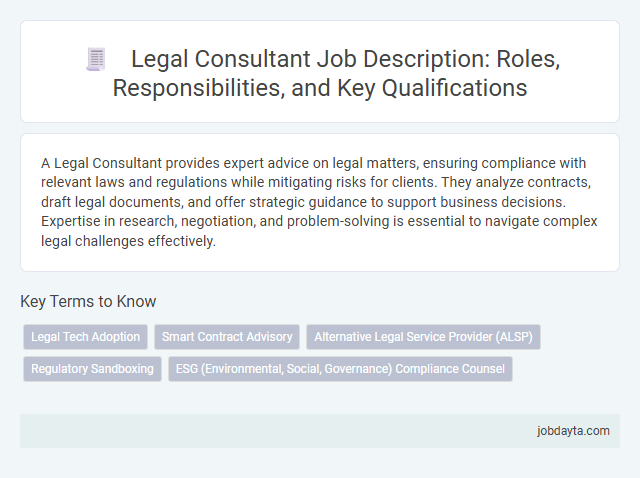 Legal Consultant Job Description: Roles, Responsibilities, and Key Qualifications

A Legal Consultant provides expert advice on legal matters, ensuring compliance with relevant laws and regulations while mitigating risks for clients. They analyze contracts, draft legal documents, and offer strategic guidance to support business decisions. Expertise in research, negotiation, and problem-solving is essential to navigate complex legal challenges effectively.

Key Terms to Know

Legal Tech Adoption

Smart Contract Advisory

Alternative Legal Service Provider (ALSP)

Regulatory Sandboxing

ESG (Environmental, Social, Governance) Compliance Counsel

jobdayta.com