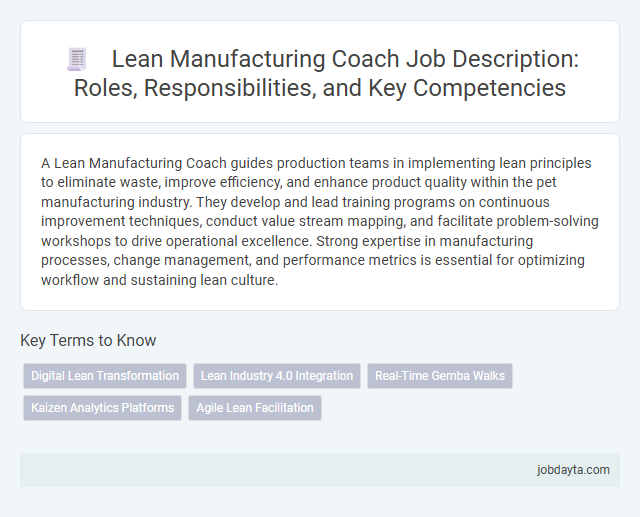 Lean Manufacturing Coach Job Description: Roles, Responsibilities, and Key Competencies

A Lean Manufacturing Coach guides production teams in implementing lean principles to eliminate waste, improve efficiency, and enhance product quality within the pet manufacturing industry. They develop and lead training programs on continuous improvement techniques, conduct value stream mapping, and facilitate problem-solving workshops to drive operational excellence. Strong expertise in manufacturing processes, change management, and performance metrics is essential for optimizing workflow and sustaining lean culture.

Key Terms to Know

Digital Lean Transformation

Lean Industry 4.0 Integration

Real-Time Gemba Walks

Kaizen Analytics Platforms

Agile Lean Facilitation

jobdayta.com