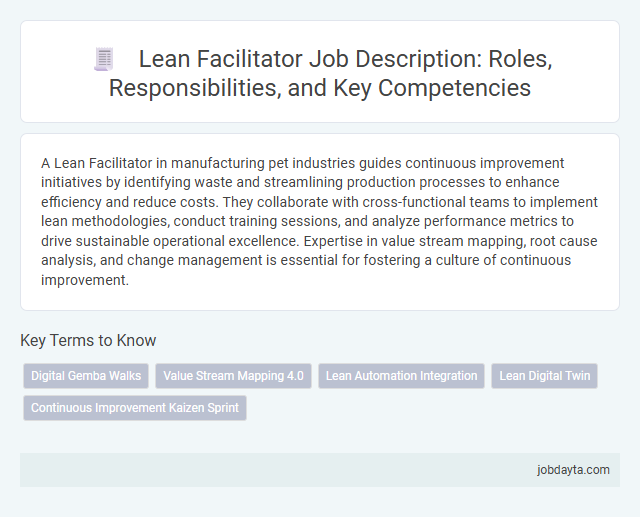 Lean Facilitator Job Description: Roles, Responsibilities, and Key Competencies

A Lean Facilitator in manufacturing pet industries guides continuous improvement initiatives by identifying waste and streamlining production processes to enhance efficiency and reduce costs. They collaborate with cross-functional teams to implement lean methodologies, conduct training sessions, and analyze performance metrics to drive sustainable operational excellence. Expertise in value stream mapping, root cause analysis, and change management is essential for fostering a culture of continuous improvement.

Key Terms to Know

Digital Gemba Walks

Value Stream Mapping 4.0

Lean Automation Integration

Lean Digital Twin

Continuous Improvement Kaizen Sprint

jobdayta.com