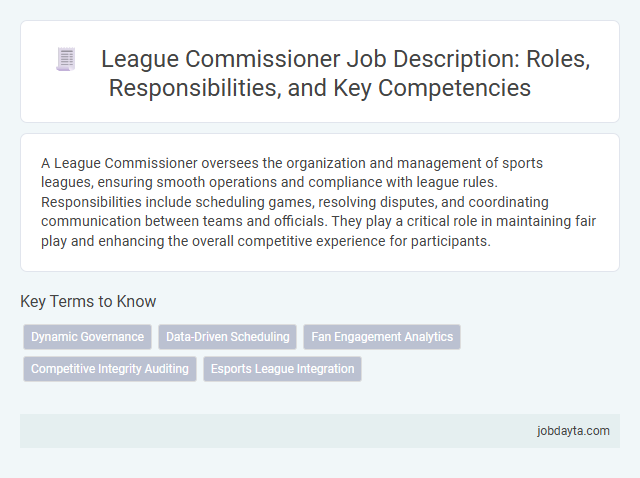 League Commissioner Job Description: Roles, Responsibilities, and Key Competencies

A League Commissioner oversees the organization and management of sports leagues, ensuring smooth operations and compliance with league rules. Responsibilities include scheduling games, resolving disputes, and coordinating communication between teams and officials. They play a critical role in maintaining fair play and enhancing the overall competitive experience for participants.

Key Terms to Know

Dynamic Governance

Data-Driven Scheduling

Fan Engagement Analytics

Competitive Integrity Auditing

Esports League Integration

jobdayta.com