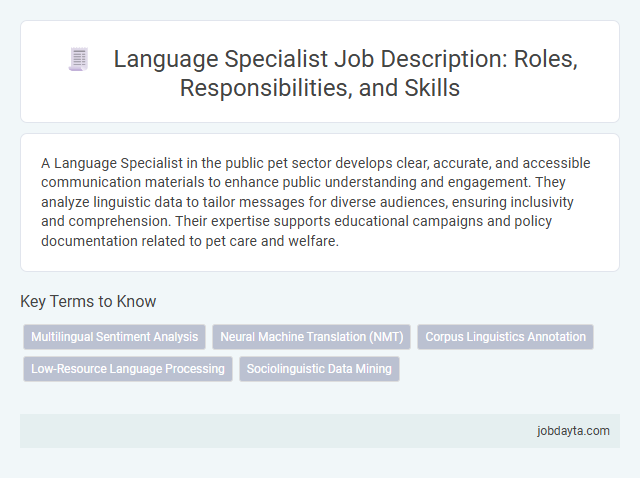 Language Specialist Job Description: Roles, Responsibilities, and Skills

A Language Specialist in the public pet sector develops clear, accurate, and accessible communication materials to enhance public understanding and engagement. They analyze linguistic data to tailor messages for diverse audiences, ensuring inclusivity and comprehension. Their expertise supports educational campaigns and policy documentation related to pet care and welfare.

Key Terms to Know

Multilingual Sentiment Analysis

Neural Machine Translation (NMT)

Corpus Linguistics Annotation

Low-Resource Language Processing

Sociolinguistic Data Mining

jobdayta.com