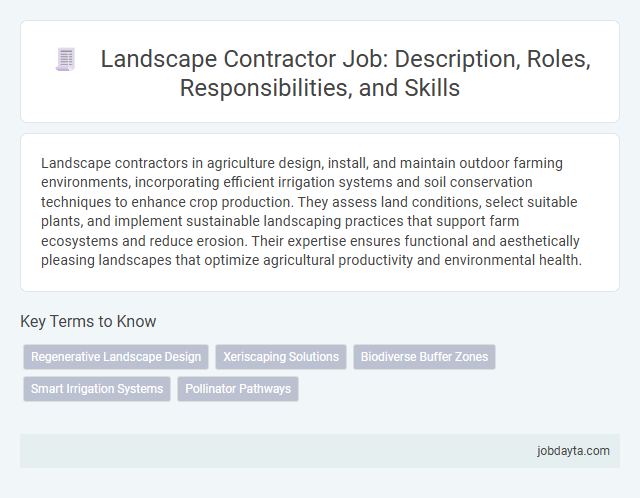 Landscape Contractor Job: Description, Roles, Responsibilities, and Skills

Landscape contractors in agriculture design, install, and maintain outdoor farming environments, incorporating efficient irrigation systems and soil conservation techniques to enhance crop production. They assess land conditions, select suitable plants, and implement sustainable landscaping practices that support farm ecosystems and reduce erosion. Their expertise ensures functional and aesthetically pleasing landscapes that optimize agricultural productivity and environmental health.

Key Terms to Know

Regenerative Landscape Design
Xeriscaping Solutions
Biodiverse Buffer Zones
Smart Irrigation Systems
Pollinator Pathways

jobdayta.com