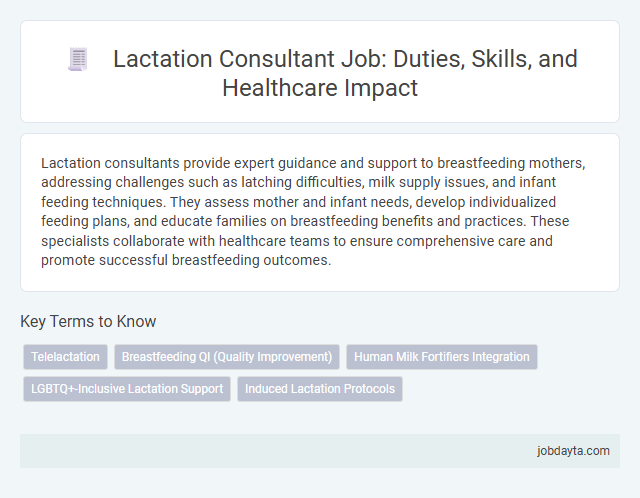 Lactation Consultant Job: Duties, Skills, and Healthcare Impact

Lactation consultants provide expert guidance and support to breastfeeding mothers, addressing challenges such as latching difficulties, milk supply issues, and infant feeding techniques. They assess mother and infant needs, develop individualized feeding plans, and educate families on breastfeeding benefits and practices. These specialists collaborate with healthcare teams to ensure comprehensive care and promote successful breastfeeding outcomes.

Key Terms to Know

Telelactation

Breastfeeding QI (Quality Improvement)

Human Milk Fortifiers Integration

LGBTQ+-Inclusive Lactation Support

Induced Lactation Protocols

jobdayta.com