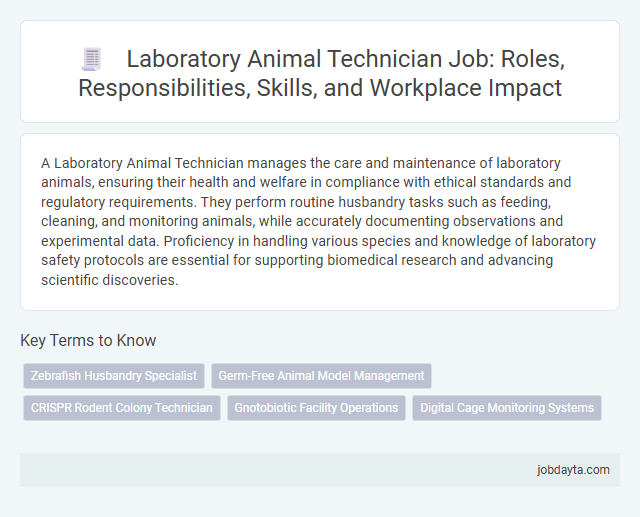 Laboratory Animal Technician Job: Roles, Responsibilities, Skills, and Workplace Impact

A Laboratory Animal Technician manages the care and maintenance of laboratory animals, ensuring their health and welfare in compliance with ethical standards and regulatory requirements. They perform routine husbandry tasks such as feeding, cleaning, and monitoring animals, while accurately documenting observations and experimental data. Proficiency in handling various species and knowledge of laboratory safety protocols are essential for supporting biomedical research and advancing scientific discoveries.

Key Terms to Know

Zebrafish Husbandry Specialist

Germ-Free Animal Model Management

CRISPR Rodent Colony Technician

Gnotobiotic Facility Operations

Digital Cage Monitoring Systems

jobdayta.com