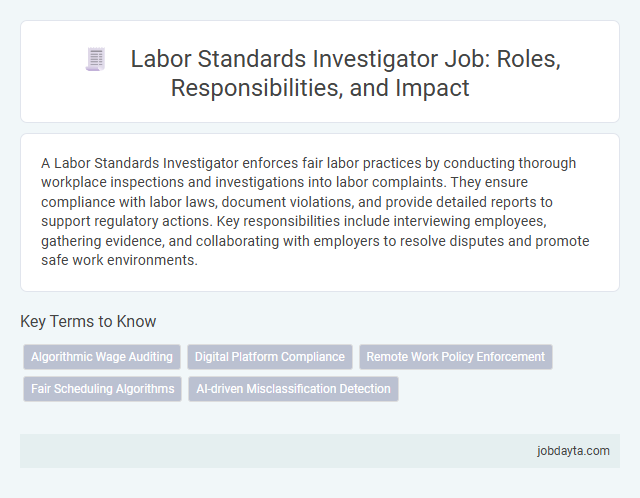 Labor Standards Investigator Job: Roles, Responsibilities, and Impact

A Labor Standards Investigator enforces fair labor practices by conducting thorough workplace inspections and investigations into labor complaints. They ensure compliance with labor laws, document violations, and provide detailed reports to support regulatory actions. Key responsibilities include interviewing employees, gathering evidence, and collaborating with employers to resolve disputes and promote safe work environments.

Key Terms to Know

Algorithmic Wage Auditing
Digital Platform Compliance
Remote Work Policy Enforcement
Fair Scheduling Algorithms
AI-driven Misclassification Detection

jobdayta.com