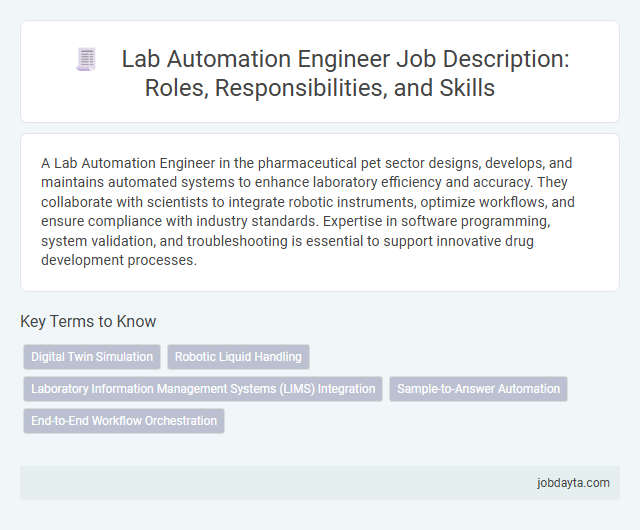 Lab Automation Engineer Job Description: Roles, Responsibilities, and Skills

A Lab Automation Engineer in the pharmaceutical pet sector designs, develops, and maintains automated systems to enhance laboratory efficiency and accuracy. They collaborate with scientists to integrate robotic instruments, optimize workflows, and ensure compliance with industry standards. Expertise in software programming, system validation, and troubleshooting is essential to support innovative drug development processes.

Key Terms to Know

Digital Twin Simulation

Robotic Liquid Handling

Laboratory Information Management Systems (LIMS) Integration

Sample-to-Answer Automation

End-to-End Workflow Orchestration

jobdayta.com