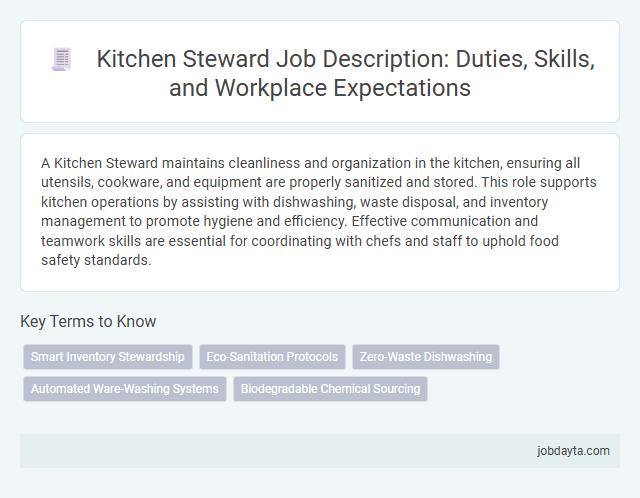 Kitchen Steward Job Description: Duties, Skills, and Workplace Expectations

A Kitchen Steward maintains cleanliness and organization in the kitchen, ensuring all utensils, cookware, and equipment are properly sanitized and stored. This role supports kitchen operations by assisting with dishwashing, waste disposal, and inventory management to promote hygiene and efficiency. Effective communication and teamwork skills are essential for coordinating with chefs and staff to uphold food safety standards.

Key Terms to Know

Smart Inventory Stewardship
Eco-Sanitation Protocols
Zero-Waste Dishwashing
Automated Ware-Washing Systems
Biodegradable Chemical Sourcing

jobdayta.com