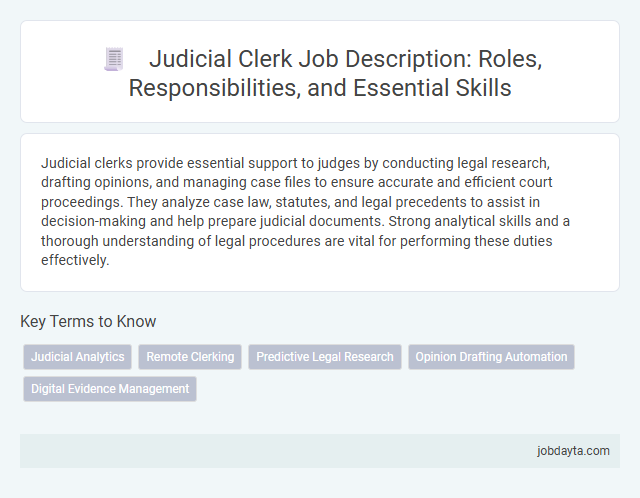 Judicial Clerk Job Description: Roles, Responsibilities, and Essential Skills

Judicial clerks provide essential support to judges by conducting legal research, drafting opinions, and managing case files to ensure accurate and efficient court proceedings. They analyze case law, statutes, and legal precedents to assist in decision-making and help prepare judicial documents. Strong analytical skills and a thorough understanding of legal procedures are vital for performing these duties effectively.

Key Terms to Know

Judicial Analytics
Remote Clerking
Predictive Legal Research
Opinion Drafting Automation
Digital Evidence Management

jobdayta.com