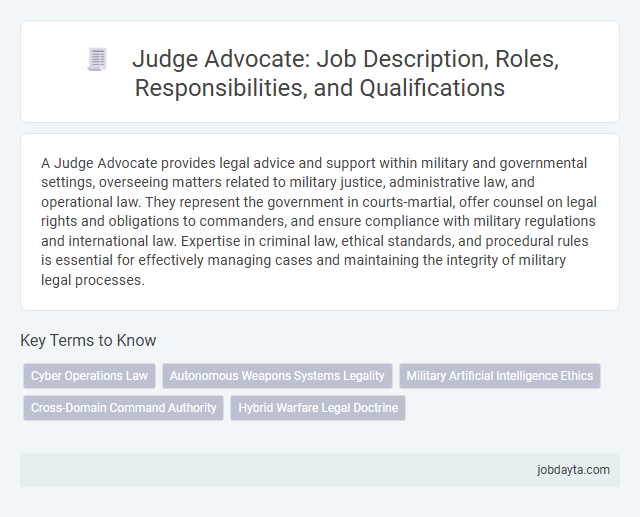 Judge Advocate: Job Description, Roles, Responsibilities, and Qualifications

A Judge Advocate provides legal advice and support within military and governmental settings, overseeing matters related to military justice, administrative law, and operational law. They represent the government in courts-martial, offer counsel on legal rights and obligations to commanders, and ensure compliance with military regulations and international law. Expertise in criminal law, ethical standards, and procedural rules is essential for effectively managing cases and maintaining the integrity of military legal processes.

Key Terms to Know

Cyber Operations Law

Autonomous Weapons Systems Legality

Military Artificial Intelligence Ethics

Cross-Domain Command Authority

Hybrid Warfare Legal Doctrine

jobdayta.com