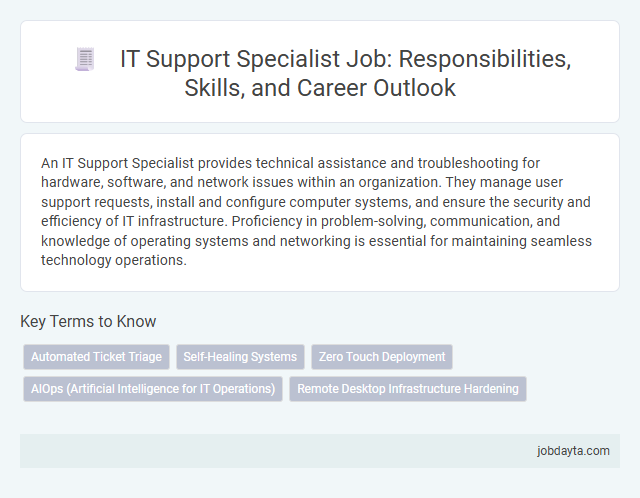 IT Support Specialist Job: Responsibilities, Skills, and Career Outlook

An IT Support Specialist provides technical assistance and troubleshooting for hardware, software, and network issues within an organization. They manage user support requests, install and configure computer systems, and ensure the security and efficiency of IT infrastructure. Proficiency in problem-solving, communication, and knowledge of operating systems and networking is essential for maintaining seamless technology operations.

Key Terms to Know

Automated Ticket Triage

Self-Healing Systems

Zero Touch Deployment

AIOps (Artificial Intelligence for IT Operations)

Remote Desktop Infrastructure Hardening

jobdayta.com