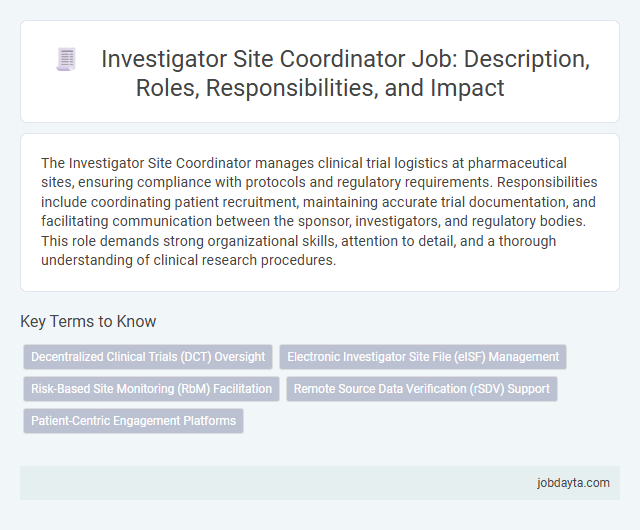 Investigator Site Coordinator Job: Description, Roles, Responsibilities, and Impact

The Investigator Site Coordinator manages clinical trial logistics at pharmaceutical sites, ensuring compliance with protocols and regulatory requirements. Responsibilities include coordinating patient recruitment, maintaining accurate trial documentation, and facilitating communication between the sponsor, investigators, and regulatory bodies. This role demands strong organizational skills, attention to detail, and a thorough understanding of clinical research procedures.

Key Terms to Know

Decentralized Clinical Trials (DCT) Oversight
Electronic Investigator Site File (eISF) Management
Risk-Based Site Monitoring (RbM) Facilitation
Remote Source Data Verification (rSDV) Support
Patient-Centric Engagement Platforms

jobdayta.com