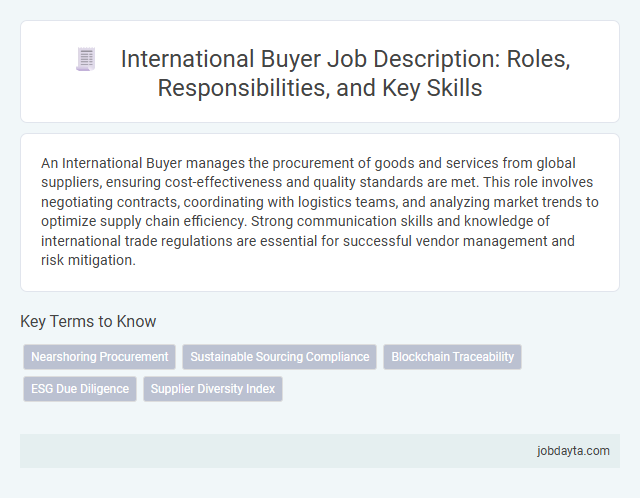 International Buyer Job Description: Roles, Responsibilities, and Key Skills

An International Buyer manages the procurement of goods and services from global suppliers, ensuring cost-effectiveness and quality standards are met. This role involves negotiating contracts, coordinating with logistics teams, and analyzing market trends to optimize supply chain efficiency. Strong communication skills and knowledge of international trade regulations are essential for successful vendor management and risk mitigation.

Key Terms to Know

Nearshoring Procurement
Sustainable Sourcing Compliance
Blockchain Traceability
ESG Due Diligence
Supplier Diversity Index

jobdayta.com