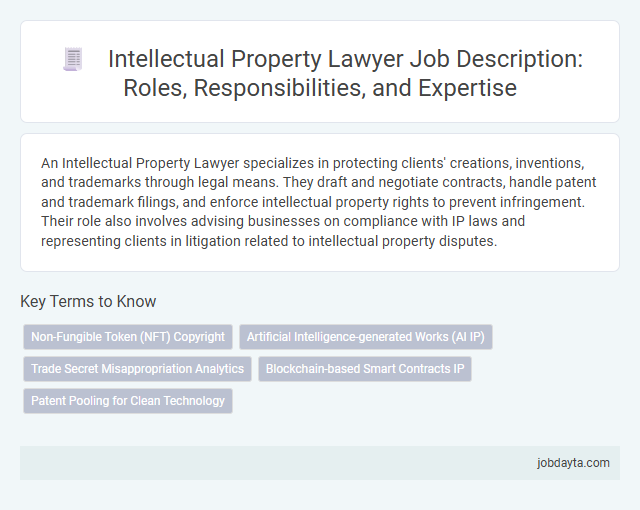 Intellectual Property Lawyer Job Description: Roles, Responsibilities, and Expertise

An Intellectual Property Lawyer specializes in protecting clients' creations, inventions, and trademarks through legal means. They draft and negotiate contracts, handle patent and trademark filings, and enforce intellectual property rights to prevent infringement. Their role also involves advising businesses on compliance with IP laws and representing clients in litigation related to intellectual property disputes.

Key Terms to Know

Non-Fungible Token (NFT) Copyright

Artificial Intelligence-generated Works (AI IP)

Trade Secret Misappropriation Analytics

Blockchain-based Smart Contracts IP

Patent Pooling for Clean Technology

jobdayta.com