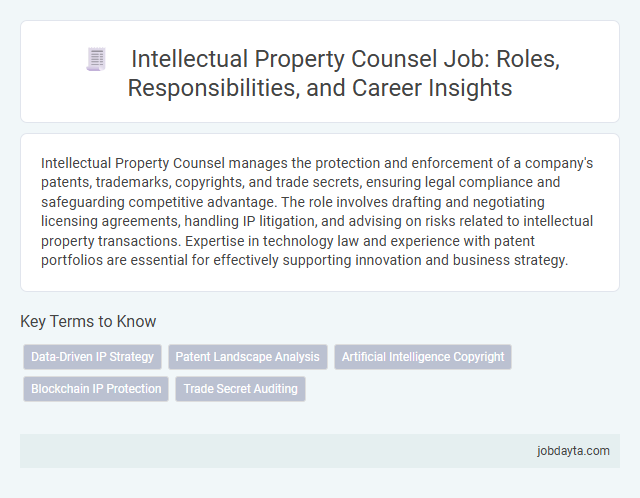 Intellectual Property Counsel Job: Roles, Responsibilities, and Career Insights

Intellectual Property Counsel manages the protection and enforcement of a company's patents, trademarks, copyrights, and trade secrets, ensuring legal compliance and safeguarding competitive advantage. The role involves drafting and negotiating licensing agreements, handling IP litigation, and advising on risks related to intellectual property transactions. Expertise in technology law and experience with patent portfolios are essential for effectively supporting innovation and business strategy.

Key Terms to Know

Data-Driven IP Strategy

Patent Landscape Analysis

Artificial Intelligence Copyright

Blockchain IP Protection

Trade Secret Auditing

jobdayta.com