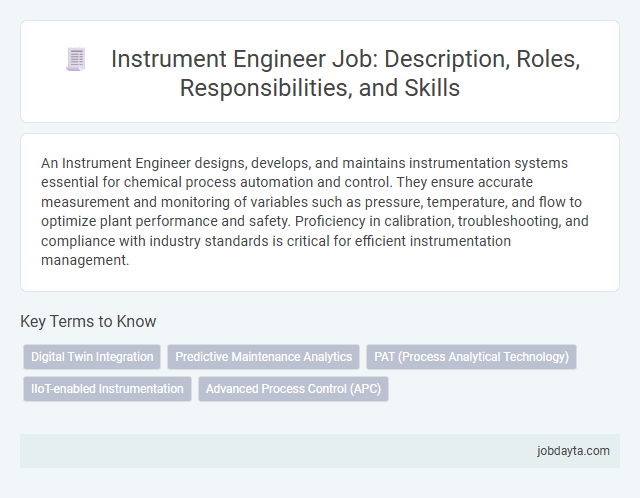 Instrument Engineer Job: Description, Roles, Responsibilities, and Skills

An Instrument Engineer designs, develops, and maintains instrumentation systems essential for chemical process automation and control. They ensure accurate measurement and monitoring of variables such as pressure, temperature, and flow to optimize plant performance and safety. Proficiency in calibration, troubleshooting, and compliance with industry standards is critical for efficient instrumentation management.

Key Terms to Know

Digital Twin Integration

Predictive Maintenance Analytics

PAT (Process Analytical Technology)

IIoT-enabled Instrumentation

Advanced Process Control (APC)

jobdayta.com