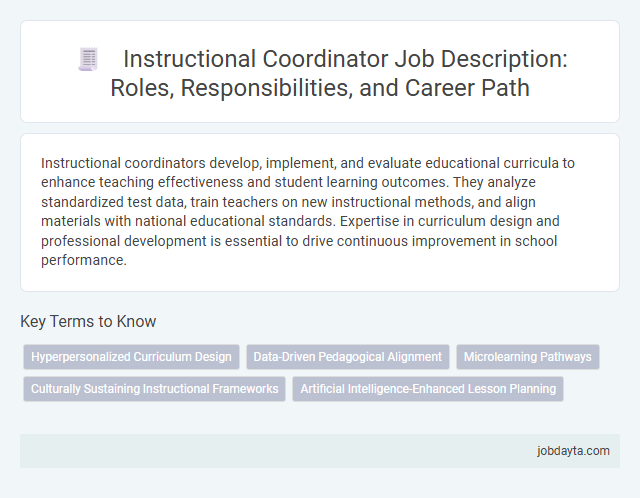 Instructional Coordinator Job Description: Roles, Responsibilities, and Career Path

Instructional coordinators develop, implement, and evaluate educational curricula to enhance teaching effectiveness and student learning outcomes. They analyze standardized test data, train teachers on new instructional methods, and align materials with national educational standards. Expertise in curriculum design and professional development is essential to drive continuous improvement in school performance.

Key Terms to Know

Hyperpersonalized Curriculum Design
Data-Driven Pedagogical Alignment
Microlearning Pathways
Culturally Sustaining Instructional Frameworks
Artificial Intelligence-Enhanced Lesson Planning

jobdayta.com