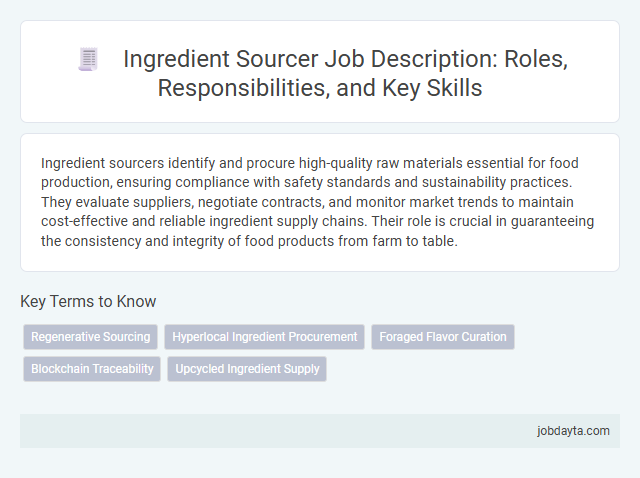 Ingredient Sourcer Job Description: Roles, Responsibilities, and Key Skills

Ingredient sourcers identify and procure high-quality raw materials essential for food production, ensuring compliance with safety standards and sustainability practices. They evaluate suppliers, negotiate contracts, and monitor market trends to maintain cost-effective and reliable ingredient supply chains. Their role is crucial in guaranteeing the consistency and integrity of food products from farm to table.

Key Terms to Know

Regenerative Sourcing
Hyperlocal Ingredient Procurement
Foraged Flavor Curation
Blockchain Traceability
Upcycled Ingredient Supply

jobdayta.com