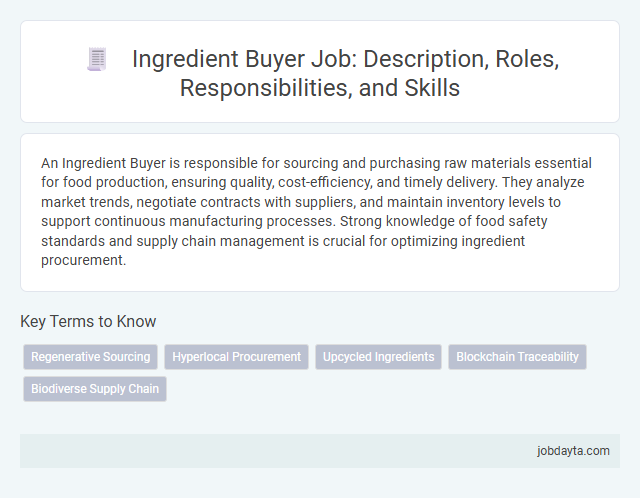 Ingredient Buyer Job: Description, Roles, Responsibilities, and Skills

An Ingredient Buyer is responsible for sourcing and purchasing raw materials essential for food production, ensuring quality, cost-efficiency, and timely delivery. They analyze market trends, negotiate contracts with suppliers, and maintain inventory levels to support continuous manufacturing processes. Strong knowledge of food safety standards and supply chain management is crucial for optimizing ingredient procurement.

Key Terms to Know

Regenerative Sourcing

Hyperlocal Procurement

Upcycled Ingredients

Blockchain Traceability

Biodiverse Supply Chain

jobdayta.com