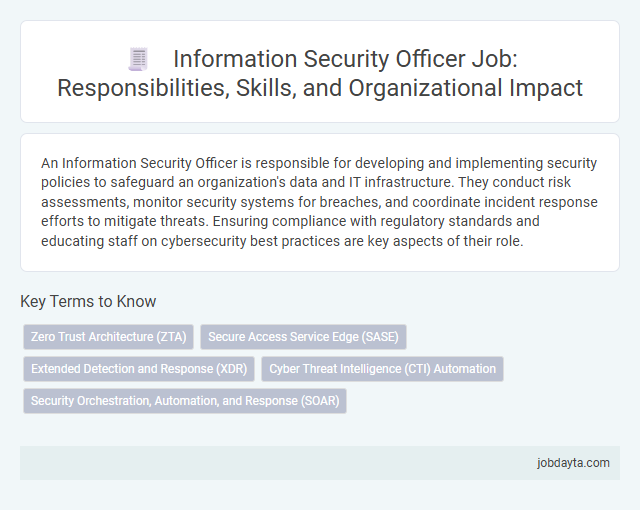 Information Security Officer Job: Responsibilities, Skills, and Organizational Impact

An Information Security Officer is responsible for developing and implementing security policies to safeguard an organization's data and IT infrastructure. They conduct risk assessments, monitor security systems for breaches, and coordinate incident response efforts to mitigate threats. Ensuring compliance with regulatory standards and educating staff on cybersecurity best practices are key aspects of their role.

Key Terms to Know

Zero Trust Architecture (ZTA)

Secure Access Service Edge (SASE)

Extended Detection and Response (XDR)

Cyber Threat Intelligence (CTI) Automation

Security Orchestration, Automation, and Response (SOAR)

jobdayta.com