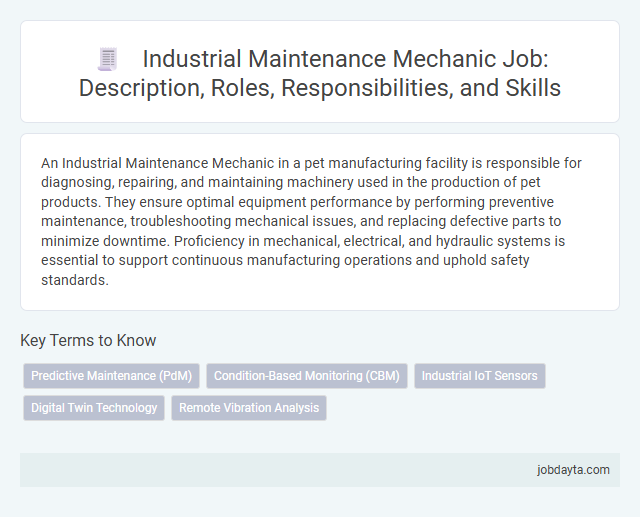 Industrial Maintenance Mechanic Job: Description, Roles, Responsibilities, and Skills

An Industrial Maintenance Mechanic in a pet manufacturing facility is responsible for diagnosing, repairing, and maintaining machinery used in the production of pet products. They ensure optimal equipment performance by performing preventive maintenance, troubleshooting mechanical issues, and replacing defective parts to minimize downtime. Proficiency in mechanical, electrical, and hydraulic systems is essential to support continuous manufacturing operations and uphold safety standards.

Key Terms to Know

Predictive Maintenance (PdM)
Condition-Based Monitoring (CBM)
Industrial IoT Sensors
Digital Twin Technology
Remote Vibration Analysis

jobdayta.com