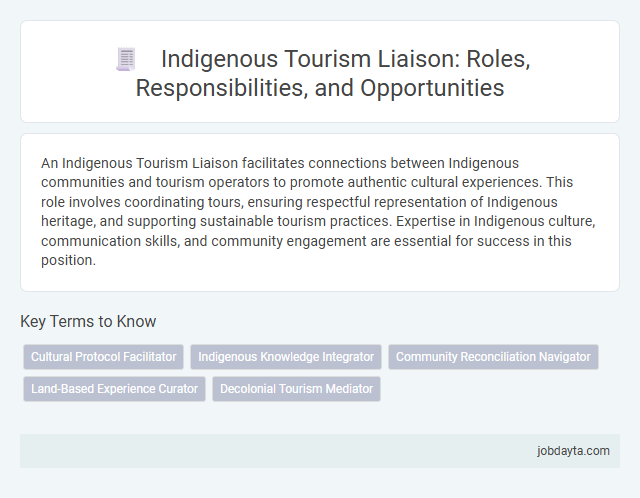 Indigenous Tourism Liaison: Roles, Responsibilities, and Opportunities

An Indigenous Tourism Liaison facilitates connections between Indigenous communities and tourism operators to promote authentic cultural experiences. This role involves coordinating tours, ensuring respectful representation of Indigenous heritage, and supporting sustainable tourism practices. Expertise in Indigenous culture, communication skills, and community engagement are essential for success in this position.

Key Terms to Know

Cultural Protocol Facilitator

Indigenous Knowledge Integrator

Community Reconciliation Navigator

Land-Based Experience Curator

Decolonial Tourism Mediator

jobdayta.com