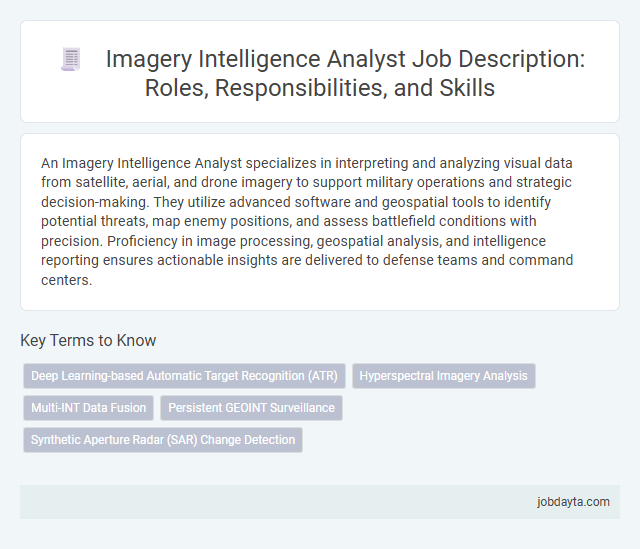 Imagery Intelligence Analyst Job Description: Roles, Responsibilities, and Skills

An Imagery Intelligence Analyst specializes in interpreting and analyzing visual data from satellite, aerial, and drone imagery to support military operations and strategic decision-making. They utilize advanced software and geospatial tools to identify potential threats, map enemy positions, and assess battlefield conditions with precision. Proficiency in image processing, geospatial analysis, and intelligence reporting ensures actionable insights are delivered to defense teams and command centers.

Key Terms to Know

Deep Learning-based Automatic Target Recognition (ATR)
Hyperspectral Imagery Analysis
Multi-INT Data Fusion
Persistent GEOINT Surveillance
Synthetic Aperture Radar (SAR) Change Detection

jobdayta.com