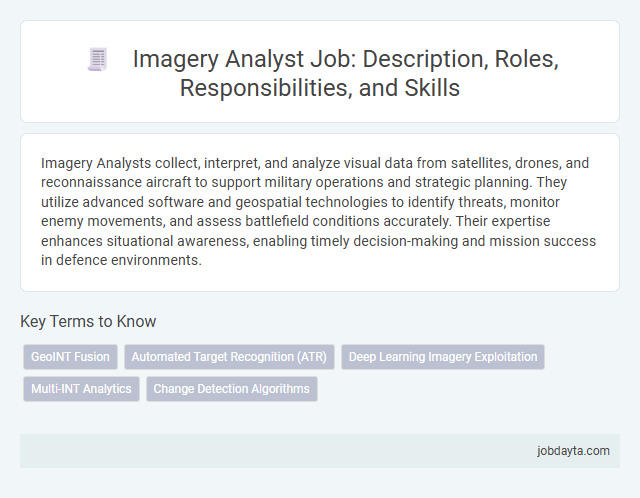 Imagery Analyst Job: Description, Roles, Responsibilities, and Skills

Imagery Analysts collect, interpret, and analyze visual data from satellites, drones, and reconnaissance aircraft to support military operations and strategic planning. They utilize advanced software and geospatial technologies to identify threats, monitor enemy movements, and assess battlefield conditions accurately. Their expertise enhances situational awareness, enabling timely decision-making and mission success in defence environments.

Key Terms to Know

GeoINT Fusion
Automated Target Recognition (ATR)
Deep Learning Imagery Exploitation
Multi-INT Analytics
Change Detection Algorithms

jobdayta.com