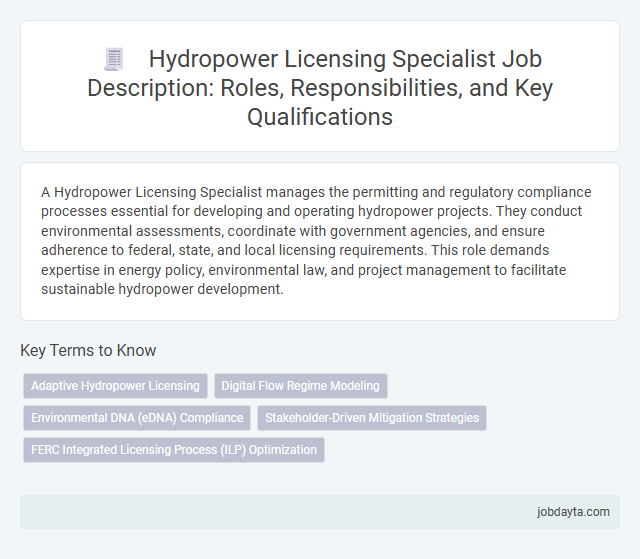 Hydropower Licensing Specialist Job Description: Roles, Responsibilities, and Key Qualifications

A Hydropower Licensing Specialist manages the permitting and regulatory compliance processes essential for developing and operating hydropower projects. They conduct environmental assessments, coordinate with government agencies, and ensure adherence to federal, state, and local licensing requirements. This role demands expertise in energy policy, environmental law, and project management to facilitate sustainable hydropower development.

Key Terms to Know

Adaptive Hydropower Licensing

Digital Flow Regime Modeling

Environmental DNA (eDNA) Compliance

Stakeholder-Driven Mitigation Strategies

FERC Integrated Licensing Process (ILP) Optimization

jobdayta.com