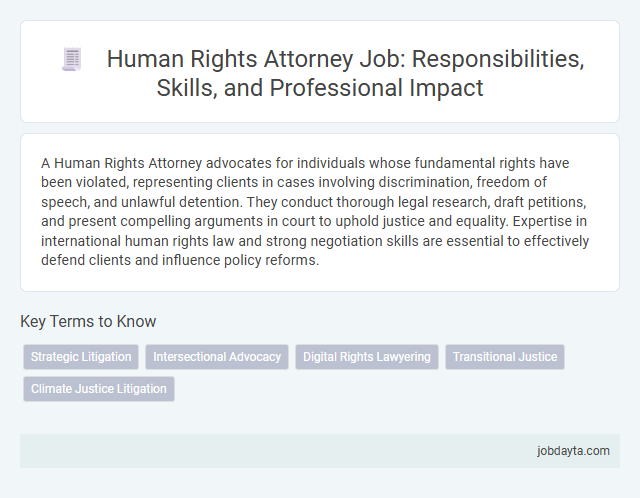 Human Rights Attorney Job: Responsibilities, Skills, and Professional Impact

A Human Rights Attorney advocates for individuals whose fundamental rights have been violated, representing clients in cases involving discrimination, freedom of speech, and unlawful detention. They conduct thorough legal research, draft petitions, and present compelling arguments in court to uphold justice and equality. Expertise in international human rights law and strong negotiation skills are essential to effectively defend clients and influence policy reforms.

Key Terms to Know

Strategic Litigation
Intersectional Advocacy
Digital Rights Lawyering
Transitional Justice
Climate Justice Litigation

jobdayta.com