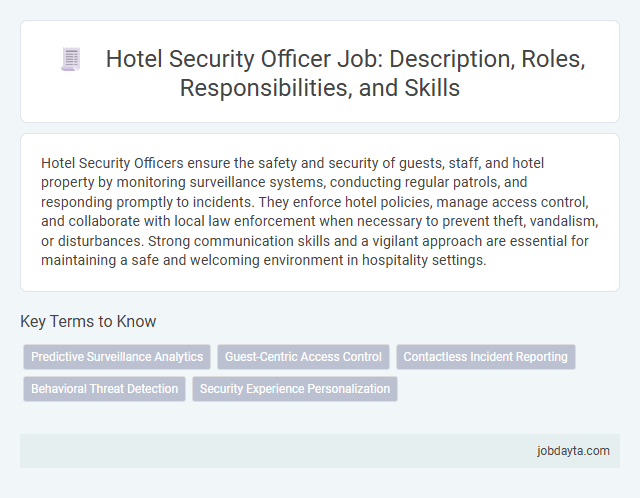 Hotel Security Officer Job: Description, Roles, Responsibilities, and Skills

Hotel Security Officers ensure the safety and security of guests, staff, and hotel property by monitoring surveillance systems, conducting regular patrols, and responding promptly to incidents. They enforce hotel policies, manage access control, and collaborate with local law enforcement when necessary to prevent theft, vandalism, or disturbances. Strong communication skills and a vigilant approach are essential for maintaining a safe and welcoming environment in hospitality settings.

Key Terms to Know

Predictive Surveillance Analytics

Guest-Centric Access Control

Contactless Incident Reporting

Behavioral Threat Detection

Security Experience Personalization

jobdayta.com