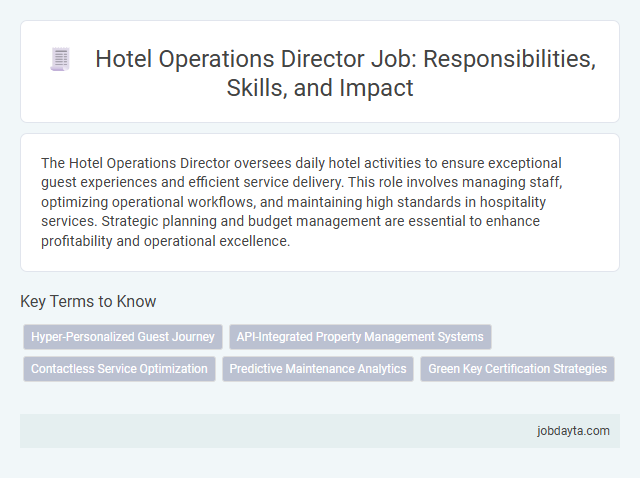 Hotel Operations Director Job: Responsibilities, Skills, and Impact

The Hotel Operations Director oversees daily hotel activities to ensure exceptional guest experiences and efficient service delivery. This role involves managing staff, optimizing operational workflows, and maintaining high standards in hospitality services. Strategic planning and budget management are essential to enhance profitability and operational excellence.

Key Terms to Know

Hyper-Personalized Guest Journey

API-Integrated Property Management Systems

Contactless Service Optimization

Predictive Maintenance Analytics

Green Key Certification Strategies

jobdayta.com