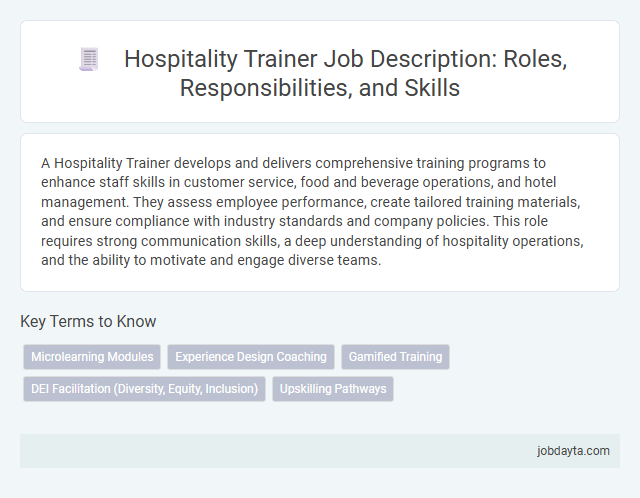 Hospitality Trainer Job Description: Roles, Responsibilities, and Skills

A Hospitality Trainer develops and delivers comprehensive training programs to enhance staff skills in customer service, food and beverage operations, and hotel management. They assess employee performance, create tailored training materials, and ensure compliance with industry standards and company policies. This role requires strong communication skills, a deep understanding of hospitality operations, and the ability to motivate and engage diverse teams.

Key Terms to Know

Microlearning Modules

Experience Design Coaching

Gamified Training

DEI Facilitation (Diversity, Equity, Inclusion)

Upskilling Pathways

jobdayta.com