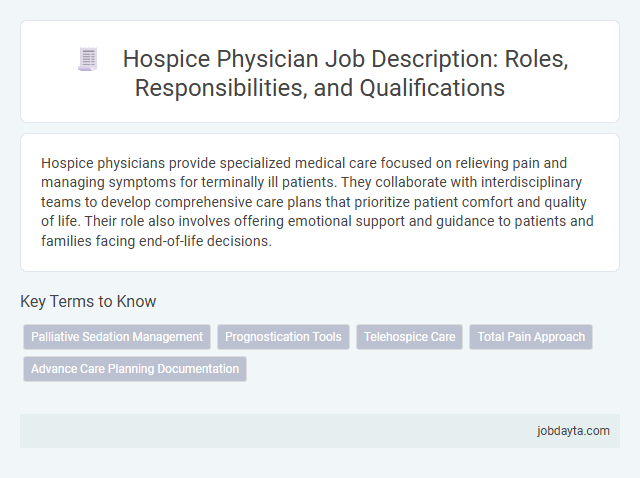 Hospice Physician Job Description: Roles, Responsibilities, and Qualifications

Hospice physicians provide specialized medical care focused on relieving pain and managing symptoms for terminally ill patients. They collaborate with interdisciplinary teams to develop comprehensive care plans that prioritize patient comfort and quality of life. Their role also involves offering emotional support and guidance to patients and families facing end-of-life decisions.

Key Terms to Know

Palliative Sedation Management

Prognostication Tools

Telehospice Care

Total Pain Approach

Advance Care Planning Documentation

jobdayta.com