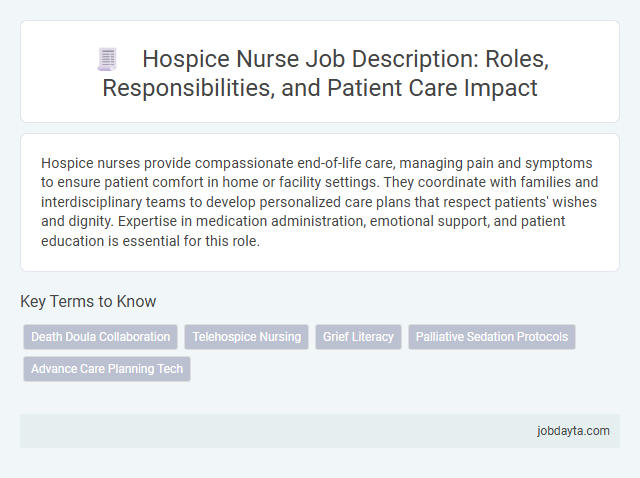 Hospice Nurse Job Description: Roles, Responsibilities, and Patient Care Impact

Hospice nurses provide compassionate end-of-life care, managing pain and symptoms to ensure patient comfort in home or facility settings. They coordinate with families and interdisciplinary teams to develop personalized care plans that respect patients' wishes and dignity. Expertise in medication administration, emotional support, and patient education is essential for this role.

Key Terms to Know

Death Doula Collaboration

Telehospice Nursing

Grief Literacy

Palliative Sedation Protocols

Advance Care Planning Tech

jobdayta.com