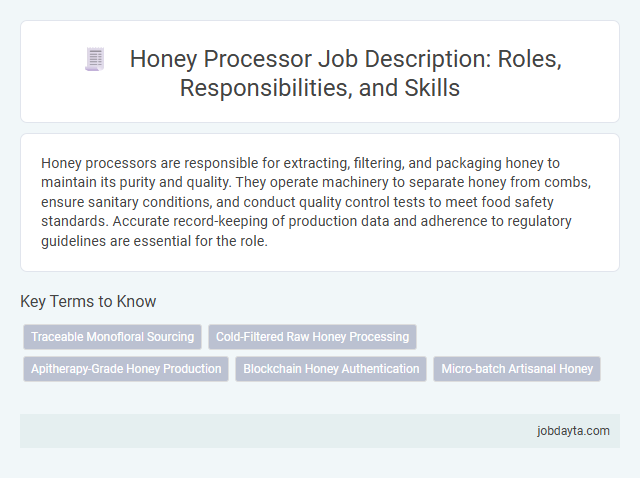 Honey Processor Job Description: Roles, Responsibilities, and Skills

Honey processors are responsible for extracting, filtering, and packaging honey to maintain its purity and quality. They operate machinery to separate honey from combs, ensure sanitary conditions, and conduct quality control tests to meet food safety standards. Accurate record-keeping of production data and adherence to regulatory guidelines are essential for the role.

Key Terms to Know

Traceable Monofloral Sourcing

Cold-Filtered Raw Honey Processing

Apitherapy-Grade Honey Production

Blockchain Honey Authentication

Micro-batch Artisanal Honey

jobdayta.com