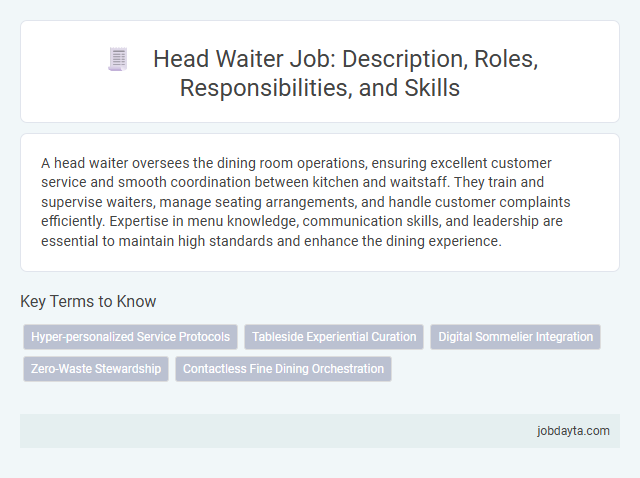 Head Waiter Job: Description, Roles, Responsibilities, and Skills

A head waiter oversees the dining room operations, ensuring excellent customer service and smooth coordination between kitchen and waitstaff. They train and supervise waiters, manage seating arrangements, and handle customer complaints efficiently. Expertise in menu knowledge, communication skills, and leadership are essential to maintain high standards and enhance the dining experience.

Key Terms to Know

Hyper-personalized Service Protocols

Tableside Experiential Curation

Digital Sommelier Integration

Zero-Waste Stewardship

Contactless Fine Dining Orchestration

jobdayta.com