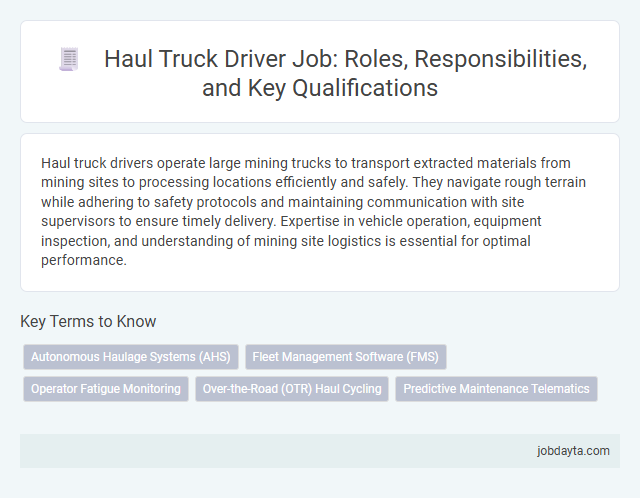 Haul Truck Driver Job: Roles, Responsibilities, and Key Qualifications

Haul truck drivers operate large mining trucks to transport extracted materials from mining sites to processing locations efficiently and safely. They navigate rough terrain while adhering to safety protocols and maintaining communication with site supervisors to ensure timely delivery. Expertise in vehicle operation, equipment inspection, and understanding of mining site logistics is essential for optimal performance.

Key Terms to Know

Autonomous Haulage Systems (AHS)
Fleet Management Software (FMS)
Operator Fatigue Monitoring
Over-the-Road (OTR) Haul Cycling
Predictive Maintenance Telematics

jobdayta.com