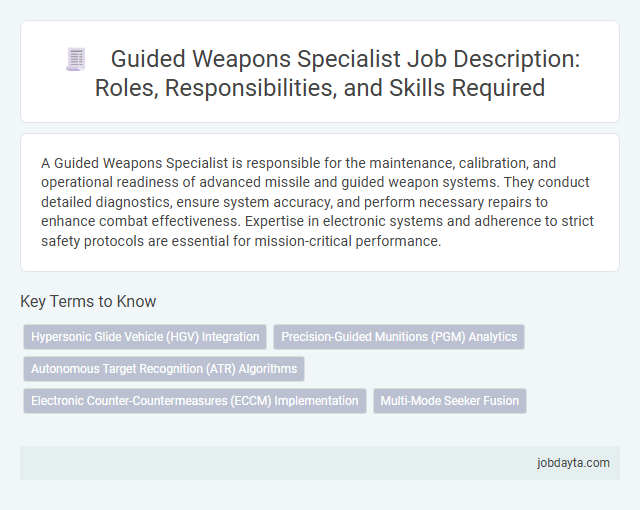 Guided Weapons Specialist Job Description: Roles, Responsibilities, and Skills Required

A Guided Weapons Specialist is responsible for the maintenance, calibration, and operational readiness of advanced missile and guided weapon systems. They conduct detailed diagnostics, ensure system accuracy, and perform necessary repairs to enhance combat effectiveness. Expertise in electronic systems and adherence to strict safety protocols are essential for mission-critical performance.

Key Terms to Know

Hypersonic Glide Vehicle (HGV) Integration

Precision-Guided Munitions (PGM) Analytics

Autonomous Target Recognition (ATR) Algorithms

Electronic Counter-Countermeasures (ECCM) Implementation

Multi-Mode Seeker Fusion

jobdayta.com