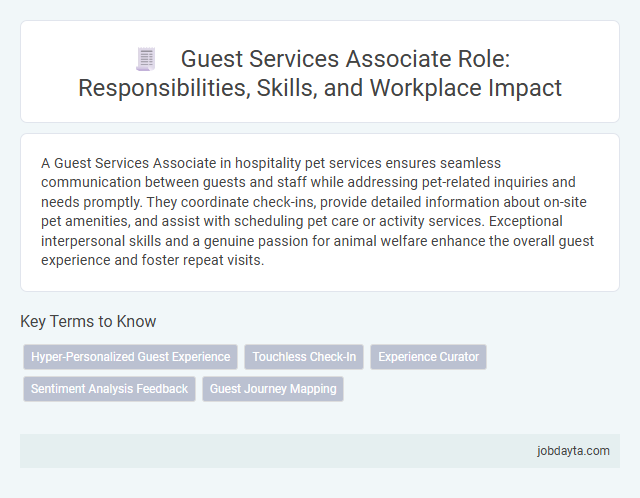 Guest Services Associate Role: Responsibilities, Skills, and Workplace Impact

A Guest Services Associate in hospitality pet services ensures seamless communication between guests and staff while addressing pet-related inquiries and needs promptly. They coordinate check-ins, provide detailed information about on-site pet amenities, and assist with scheduling pet care or activity services. Exceptional interpersonal skills and a genuine passion for animal welfare enhance the overall guest experience and foster repeat visits.

Key Terms to Know

Hyper-Personalized Guest Experience

Touchless Check-In

Experience Curator

Sentiment Analysis Feedback

Guest Journey Mapping

jobdayta.com