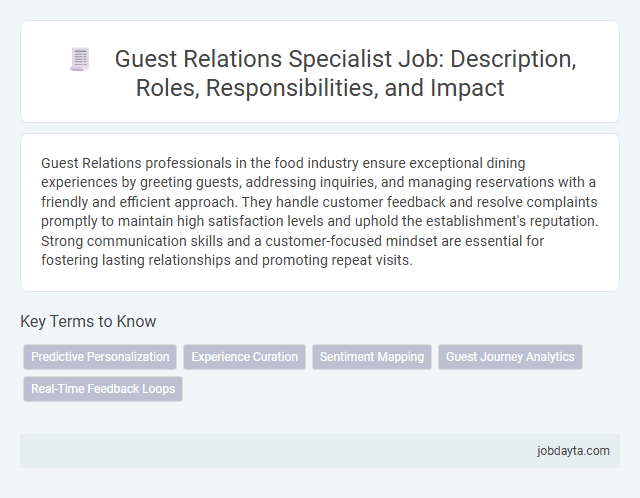 Guest Relations Specialist Job: Description, Roles, Responsibilities, and Impact

Guest Relations professionals in the food industry ensure exceptional dining experiences by greeting guests, addressing inquiries, and managing reservations with a friendly and efficient approach. They handle customer feedback and resolve complaints promptly to maintain high satisfaction levels and uphold the establishment's reputation. Strong communication skills and a customer-focused mindset are essential for fostering lasting relationships and promoting repeat visits.

Key Terms to Know

Predictive Personalization

Experience Curation

Sentiment Mapping

Guest Journey Analytics

Real-Time Feedback Loops

jobdayta.com