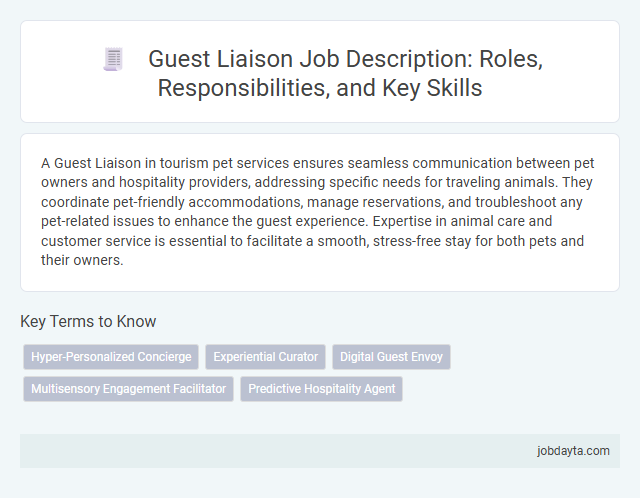 Guest Liaison Job Description: Roles, Responsibilities, and Key Skills

A Guest Liaison in tourism pet services ensures seamless communication between pet owners and hospitality providers, addressing specific needs for traveling animals. They coordinate pet-friendly accommodations, manage reservations, and troubleshoot any pet-related issues to enhance the guest experience. Expertise in animal care and customer service is essential to facilitate a smooth, stress-free stay for both pets and their owners.

Key Terms to Know

Hyper-Personalized Concierge
Experiential Curator
Digital Guest Envoy
Multisensory Engagement Facilitator
Predictive Hospitality Agent

jobdayta.com