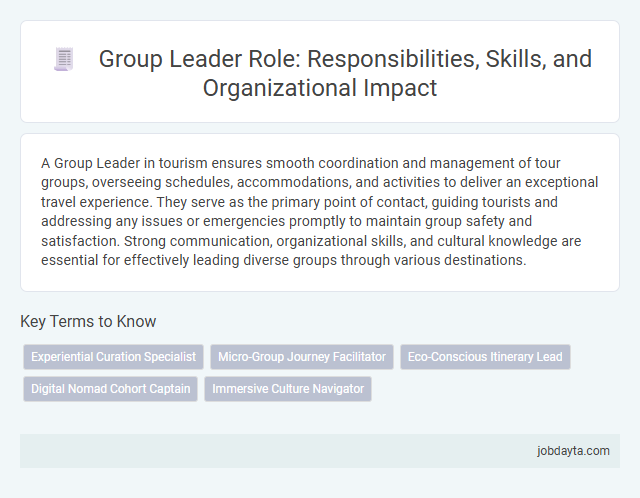 Group Leader Role: Responsibilities, Skills, and Organizational Impact

A Group Leader in tourism ensures smooth coordination and management of tour groups, overseeing schedules, accommodations, and activities to deliver an exceptional travel experience. They serve as the primary point of contact, guiding tourists and addressing any issues or emergencies promptly to maintain group safety and satisfaction. Strong communication, organizational skills, and cultural knowledge are essential for effectively leading diverse groups through various destinations.

Key Terms to Know

Experiential Curation Specialist
Micro-Group Journey Facilitator
Eco-Conscious Itinerary Lead
Digital Nomad Cohort Captain
Immersive Culture Navigator

jobdayta.com