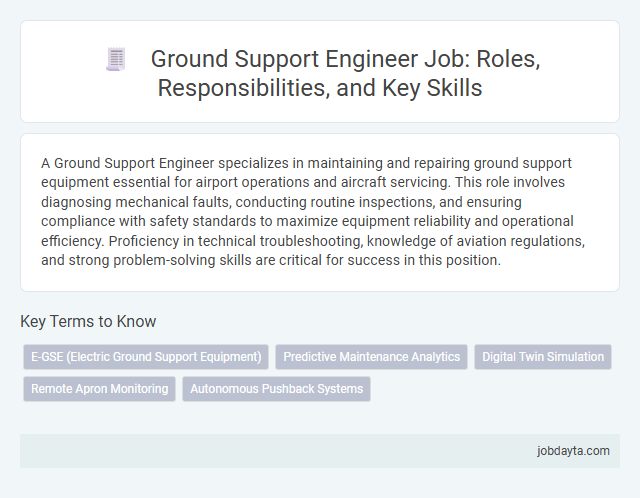 Ground Support Engineer Job: Roles, Responsibilities, and Key Skills

A Ground Support Engineer specializes in maintaining and repairing ground support equipment essential for airport operations and aircraft servicing. This role involves diagnosing mechanical faults, conducting routine inspections, and ensuring compliance with safety standards to maximize equipment reliability and operational efficiency. Proficiency in technical troubleshooting, knowledge of aviation regulations, and strong problem-solving skills are critical for success in this position.

Key Terms to Know

E-GSE (Electric Ground Support Equipment)

Predictive Maintenance Analytics

Digital Twin Simulation

Remote Apron Monitoring

Autonomous Pushback Systems

jobdayta.com