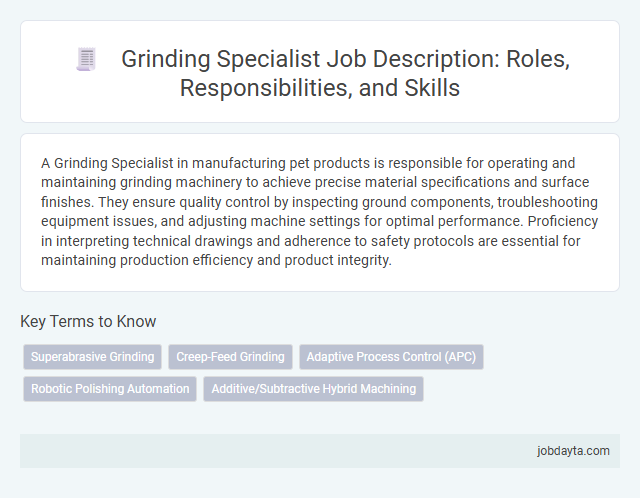 Grinding Specialist Job Description: Roles, Responsibilities, and Skills

A Grinding Specialist in manufacturing pet products is responsible for operating and maintaining grinding machinery to achieve precise material specifications and surface finishes. They ensure quality control by inspecting ground components, troubleshooting equipment issues, and adjusting machine settings for optimal performance. Proficiency in interpreting technical drawings and adherence to safety protocols are essential for maintaining production efficiency and product integrity.

Key Terms to Know

Superabrasive Grinding
Creep-Feed Grinding
Adaptive Process Control (APC)
Robotic Polishing Automation
Additive/Subtractive Hybrid Machining

jobdayta.com