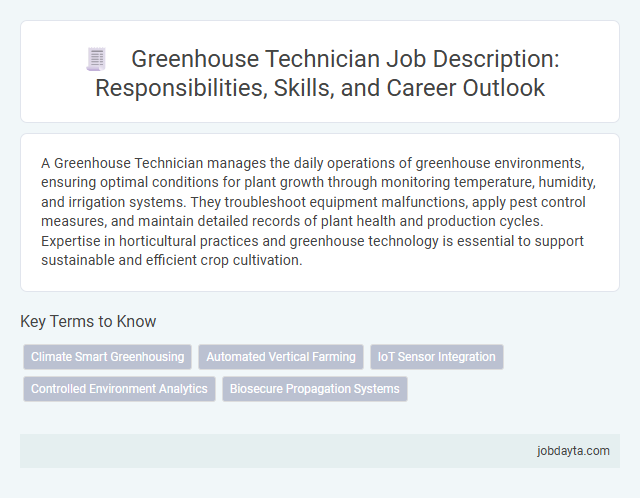 Greenhouse Technician Job Description: Responsibilities, Skills, and Career Outlook

A Greenhouse Technician manages the daily operations of greenhouse environments, ensuring optimal conditions for plant growth through monitoring temperature, humidity, and irrigation systems. They troubleshoot equipment malfunctions, apply pest control measures, and maintain detailed records of plant health and production cycles. Expertise in horticultural practices and greenhouse technology is essential to support sustainable and efficient crop cultivation.

Key Terms to Know

Climate Smart Greenhousing

Automated Vertical Farming

IoT Sensor Integration

Controlled Environment Analytics

Biosecure Propagation Systems

jobdayta.com