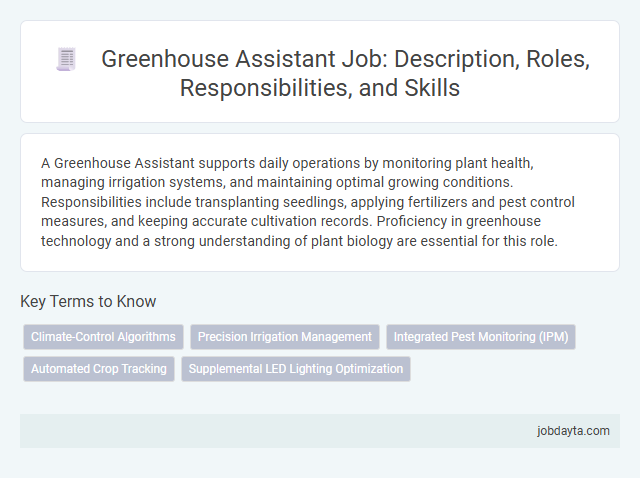 Greenhouse Assistant Job: Description, Roles, Responsibilities, and Skills

A Greenhouse Assistant supports daily operations by monitoring plant health, managing irrigation systems, and maintaining optimal growing conditions. Responsibilities include transplanting seedlings, applying fertilizers and pest control measures, and keeping accurate cultivation records. Proficiency in greenhouse technology and a strong understanding of plant biology are essential for this role.

Key Terms to Know

Climate-Control Algorithms
Precision Irrigation Management
Integrated Pest Monitoring (IPM)
Automated Crop Tracking
Supplemental LED Lighting Optimization

jobdayta.com