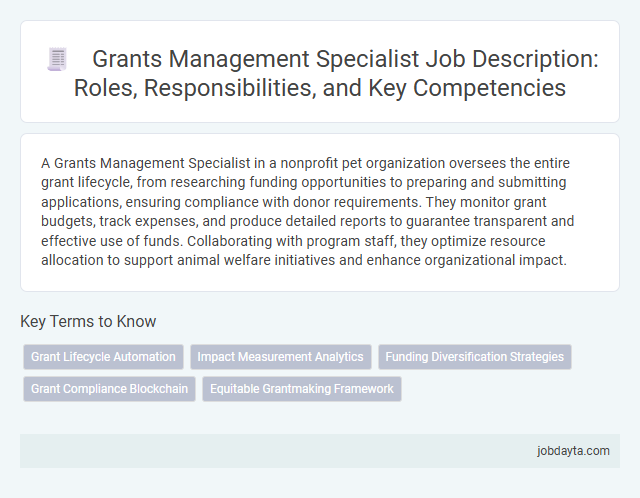 Grants Management Specialist Job Description: Roles, Responsibilities, and Key Competencies

A Grants Management Specialist in a nonprofit pet organization oversees the entire grant lifecycle, from researching funding opportunities to preparing and submitting applications, ensuring compliance with donor requirements. They monitor grant budgets, track expenses, and produce detailed reports to guarantee transparent and effective use of funds. Collaborating with program staff, they optimize resource allocation to support animal welfare initiatives and enhance organizational impact.

Key Terms to Know

Grant Lifecycle Automation

Impact Measurement Analytics

Funding Diversification Strategies

Grant Compliance Blockchain

Equitable Grantmaking Framework

jobdayta.com