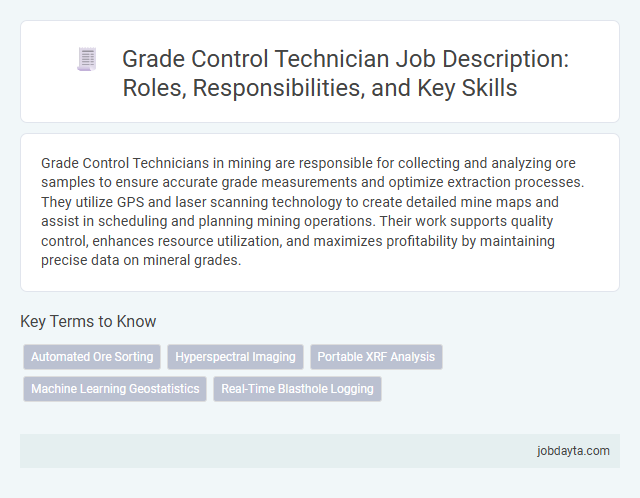 Grade Control Technician Job Description: Roles, Responsibilities, and Key Skills

Grade Control Technicians in mining are responsible for collecting and analyzing ore samples to ensure accurate grade measurements and optimize extraction processes. They utilize GPS and laser scanning technology to create detailed mine maps and assist in scheduling and planning mining operations. Their work supports quality control, enhances resource utilization, and maximizes profitability by maintaining precise data on mineral grades.

Key Terms to Know

Automated Ore Sorting
Hyperspectral Imaging
Portable XRF Analysis
Machine Learning Geostatistics
Real-Time Blasthole Logging

jobdayta.com